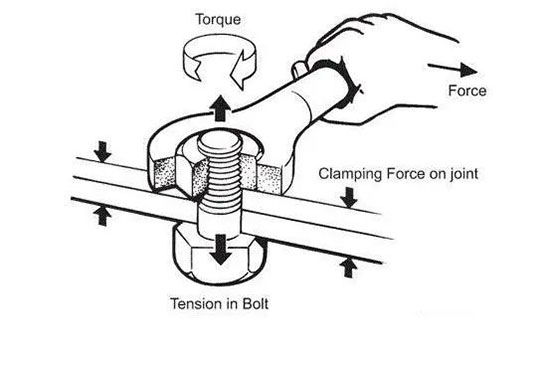 Torque

Force

Clamping Force on joint

Tension in Bolt