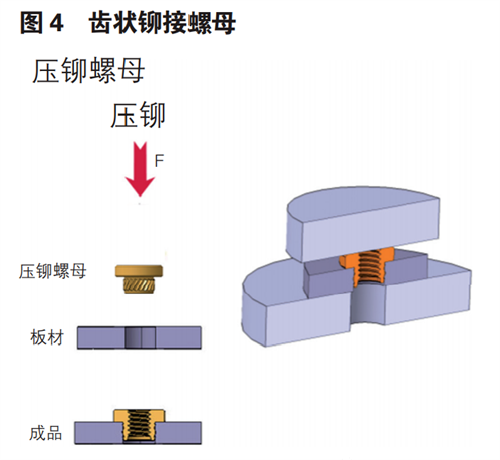 图 4　齿状铆接螺母

压铆螺母

压铆

F

压铆螺母

板材

成品